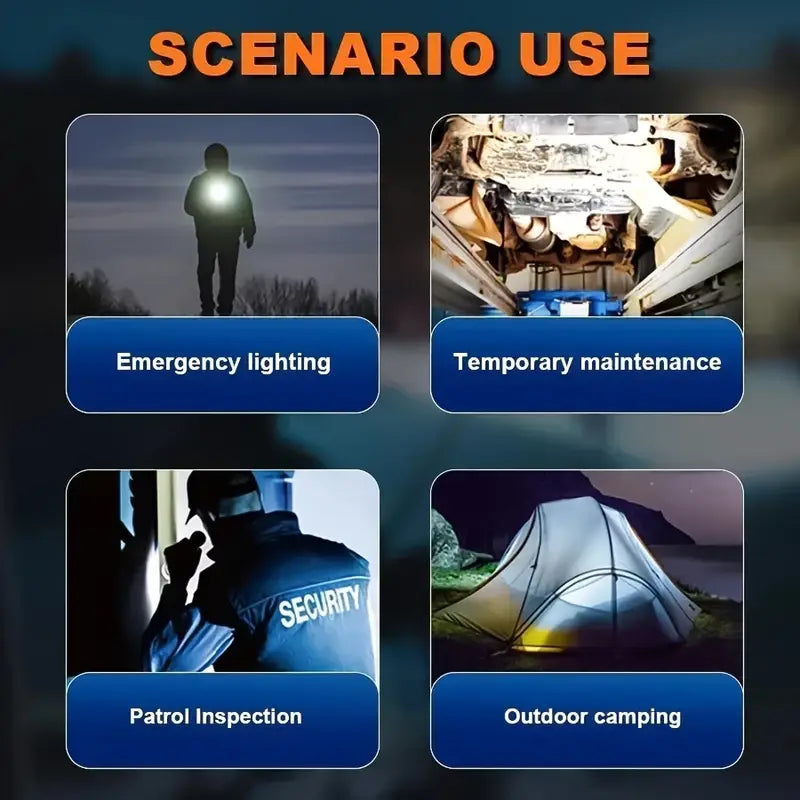 SCENARIO USE

Emergency lighting

Temporary maintenance

SECURITY

Patrol Inspection

Outdoor camping