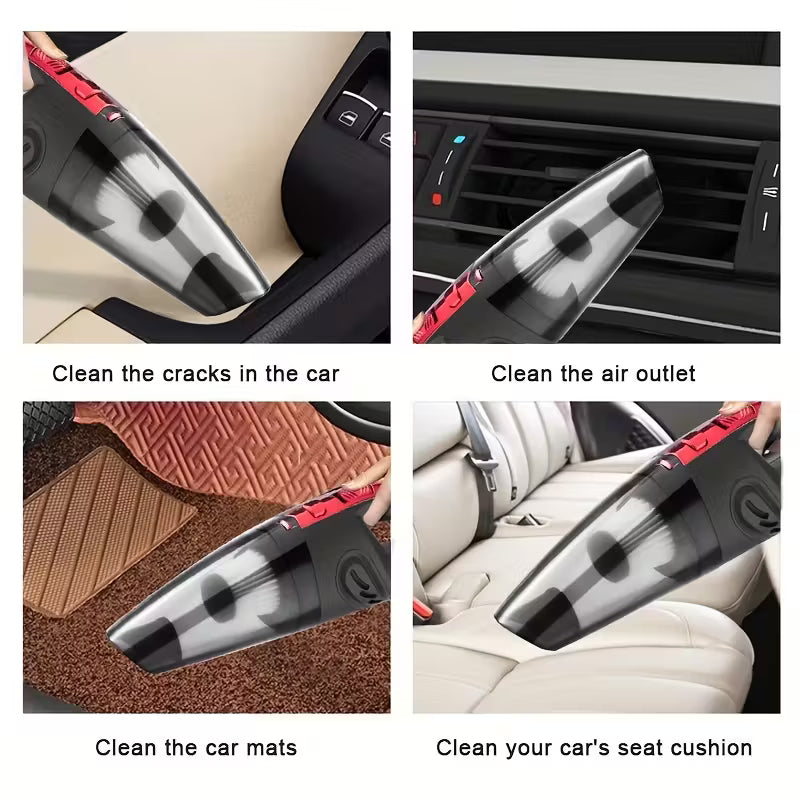 Clean the cracks in the car

Clean the air outlet

Clean the car mats

Clean your car's seat cushion