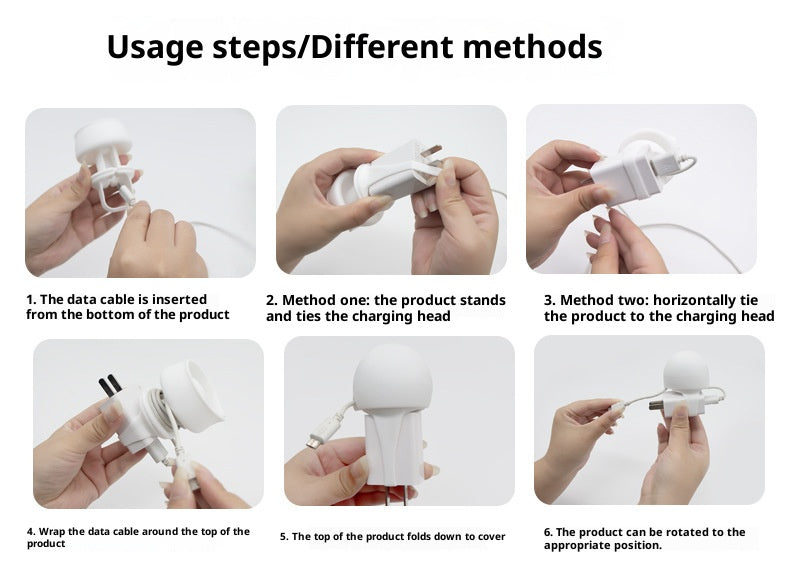 Usage steps/Different methods

1. The data cable is inserted from the bottom of the product

2. Method one: the product stands and ties the charging head

3. Method two: horizontally tie the product to the charging head

4. Wrap the data cable around the top of the product

5. The top of the product folds down to cover

6. The product can be rotated to the appropriate position.